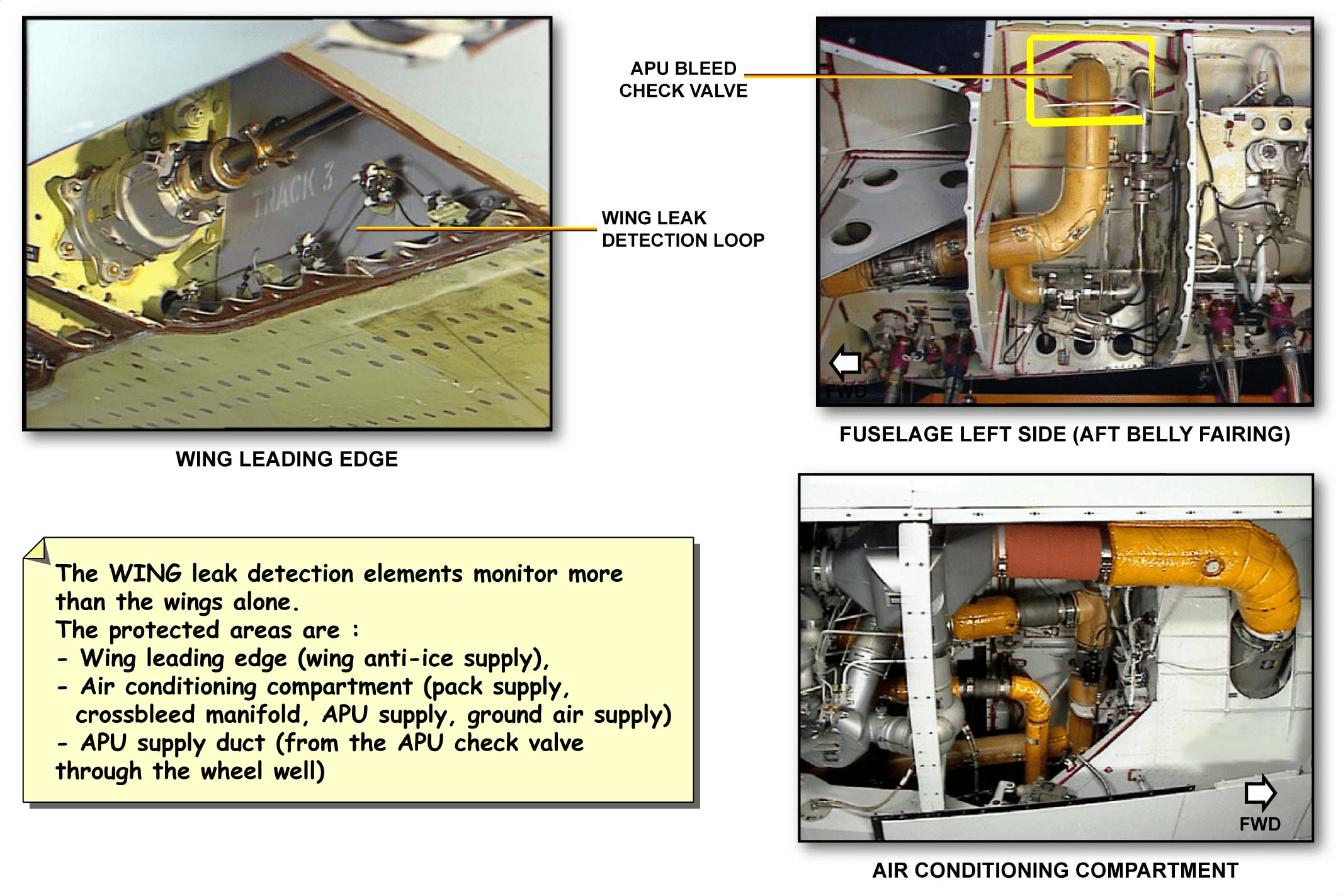 TRACK 3

WING LEAK DETECTION LOOP

WING LEADING EDGE

APU BLEED CHECK VALVE

FWD

FUSELAGE LEFT SIDE (AFT BELLY FAIRING)

The WING leak detection elements monitor more than the wings alone.
The protected areas are :
- Wing leading edge (wing anti-ice supply),
- Air conditioning compartment (pack supply, crossbleed manifold, APU supply, ground air supply)
- APU supply duct (from the APU check valve through the wheel well)

FWD

AIR CONDITIONING COMPARTMENT